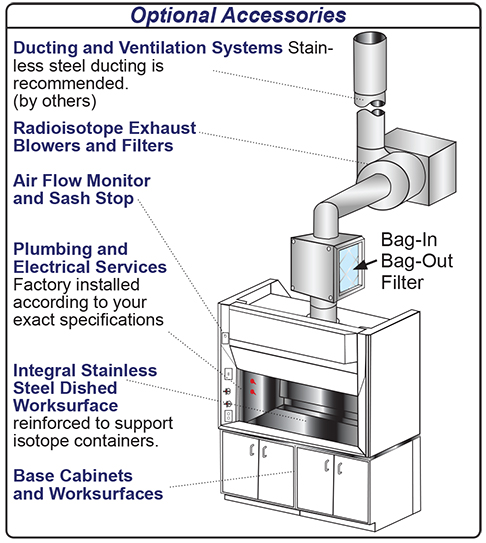 Optional Accessories

Ducting and Ventilation Systems Stainless steel ducting is recommended. (by others)

Radioisotope Exhaust Blowers and Filters

Air Flow Monitor and Sash Stop

Plumbing and Electrical Services Factory installed according to your exact specifications

Integral Stainless Steel Dished Worksurface reinforced to support isotope containers.

Base Cabinets and Worksurfaces

Bag-In Bag-Out Filter